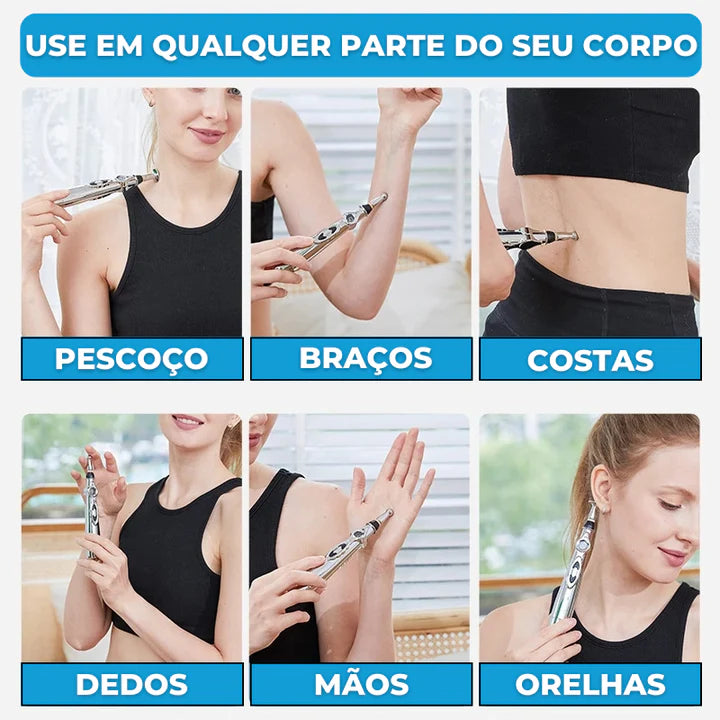 USE EM QUALQUER PARTE DO SEU CORPO

PESCOÇO

BRAÇOS

COSTAS

DEDOS

MÃOS

ORELHAS